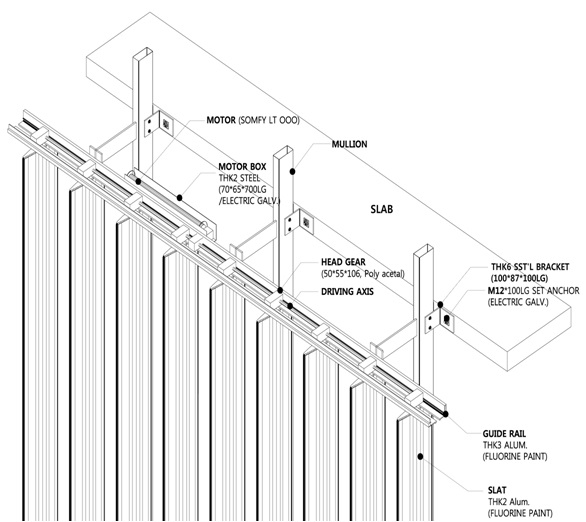 MOTOR (SOMFY LT OOO)

MULLION

MOTOR BOX
THK2 STEEL
(70*65*700LG
/ELECTRIC GALV.)

SLAB

HEAD GEAR
(50*55*106, Poly acetal)

DRIVING AXIS

THK6 SST'L BRACKET
(100*87*100LG)

M12*100LG SET ANCHOR
(ELECTRIC GALV.)

GUIDE RAIL
THK3 ALUM.
(FLUORINE PAINT)

SLAT
THK2 Alum.
(FLUORINE PAINT)